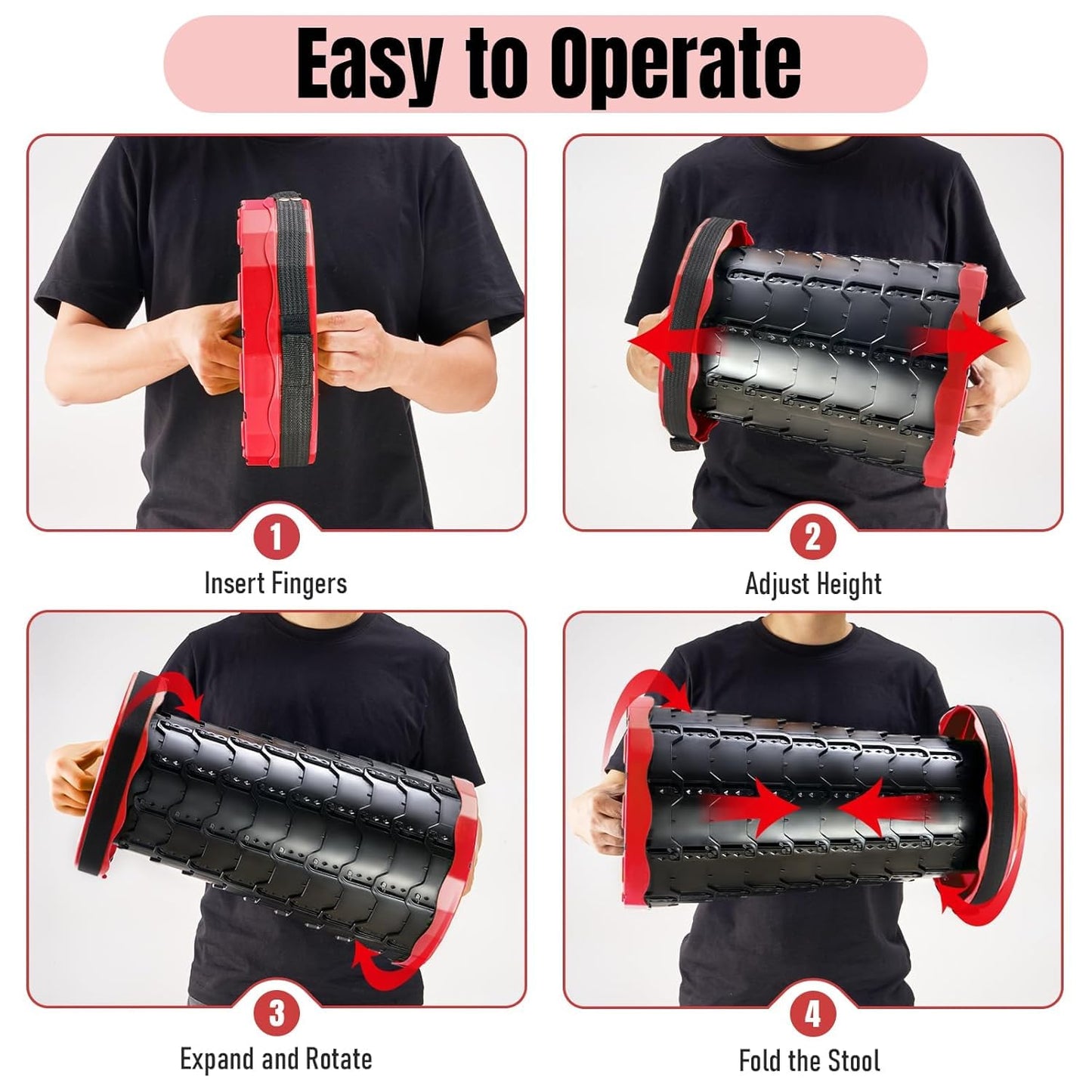 Easy to Operate

1
Insert Fingers

2
Adjust Height

3
Expand and Rotate

4
Fold the Stool